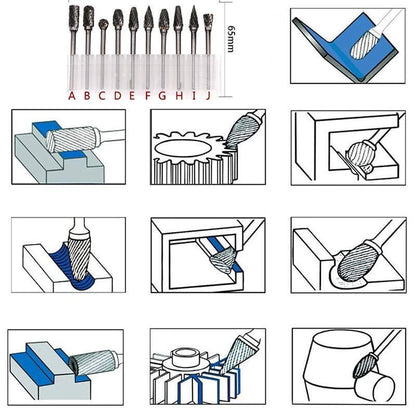 65mm

A B C D E F G H I J